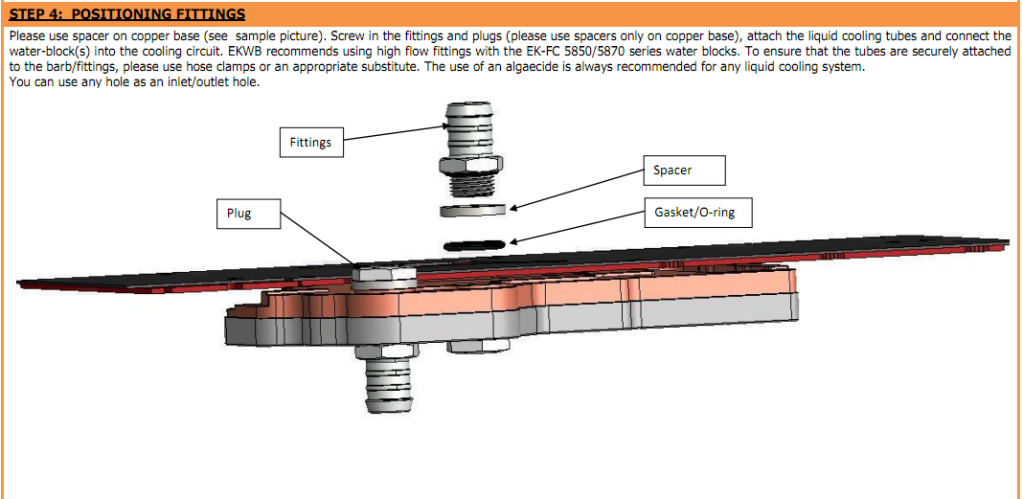 STEP 4: POSITIONING FITTINGS

Please use spacer on copper base (see sample picture). Screw in the fittings and plugs (please use spacers only on copper base), attach the liquid cooling tubes and connect the water-block(s) into the cooling circuit. EKWB recommends using high flow fittings with the EK-FC 5850/5870 series water blocks. To ensure that the tubes are securely attached to the barb/fittings, please use hose clamps or an appropriate substitute. The use of an algaecide is always recommended for any liquid cooling system.
You can use any hole as an inlet/outlet hole.

Fittings

Spacer

Plug

Gasket/O-ring